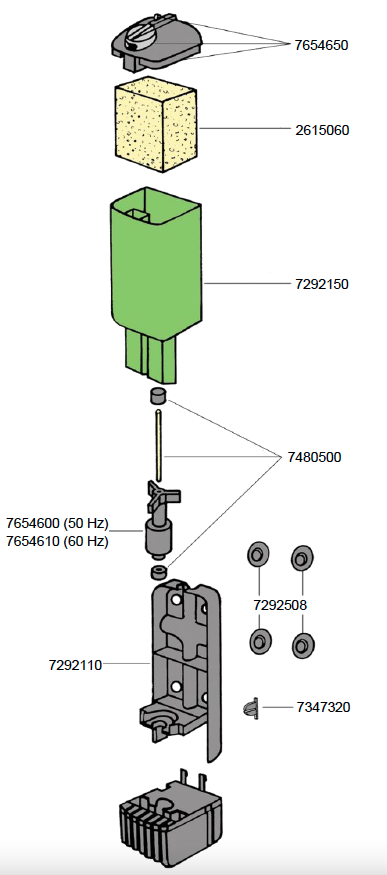 7654650

2615060

7292150

7480500

7654600 (50 Hz)
7654610 (60 Hz)

7292508

7292110

7347320