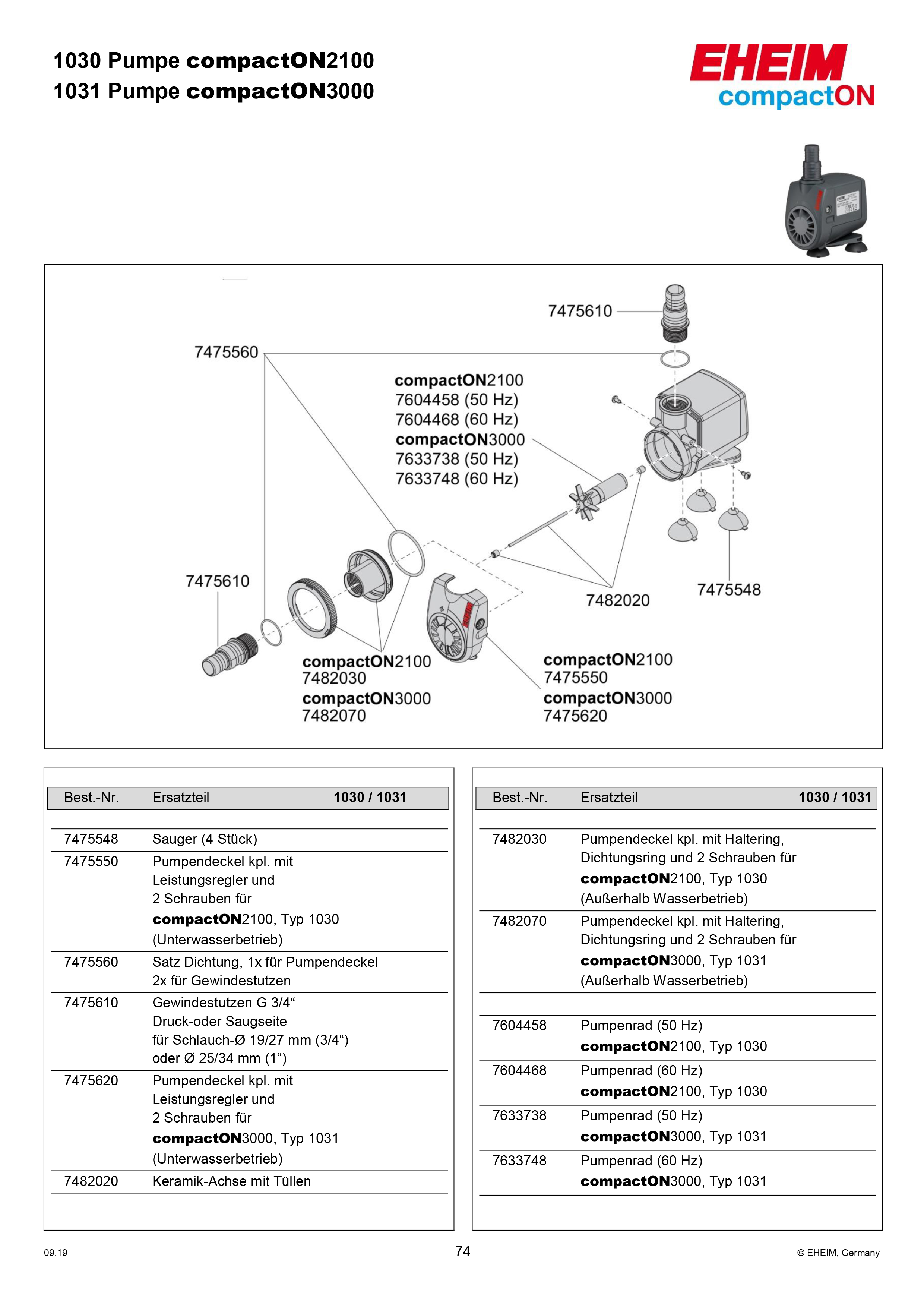 1030 Pumpe compactON2100
1031 Pumpe compactON3000

EHEIM
compactON

7475610
7475560
compactON2100
7604458 (50 Hz)
7604468 (60 Hz)
compactON3000
7633738 (50 Hz)
7633748 (60 Hz)
7475610
7482020
7475548
compactON2100
7482030
compactON3000
7482070
compactON2100
7475550
compactON3000
7475620

| Best.-Nr. | Ersatzteil | 1030 / 1031 |
|---|---|---|
| 7475548 | Sauger (4 Stück) | |
| 7475550 | Pumpendeckel kpl. mit Leistungsregler und 2 Schrauben für compactON2100, Typ 1030 (Unterwasserbetrieb) | |
| 7475560 | Satz Dichtung, 1x für Pumpendeckel 2x für Gewindestutzen | |
| 7475610 | Gewindestutzen G 3/4“ Druck-oder Saugseite für Schlauch-Ø 19/27 mm (3/4“) oder Ø 25/34 mm (1“) | |
| 7475620 | Pumpendeckel kpl. mit Leistungsregler und 2 Schrauben für compactON3000, Typ 1031 (Unterwasserbetrieb) | |
| 7482020 | Keramik-Achse mit Tüllen | |

| Best.-Nr. | Ersatzteil | 1030 / 1031 |
|---|---|---|
| 7482030 | Pumpendeckel kpl. mit Haltering, Dichtungsring und 2 Schrauben für compactON2100, Typ 1030 (Außerhalb Wasserbetrieb) | |
| 7482070 | Pumpendeckel kpl. mit Haltering, Dichtungsring und 2 Schrauben für compactON3000, Typ 1031 (Außerhalb Wasserbetrieb) | |
| 7604458 | Pumpenrad (50 Hz) compactON2100, Typ 1030 | |
| 7604468 | Pumpenrad (60 Hz) compactON2100, Typ 1030 | |
| 7633738 | Pumpenrad (50 Hz) compactON3000, Typ 1031 | |
| 7633748 | Pumpenrad (60 Hz) compactON3000, Typ 1031 | |

09.19
74
© EHEIM, Germany